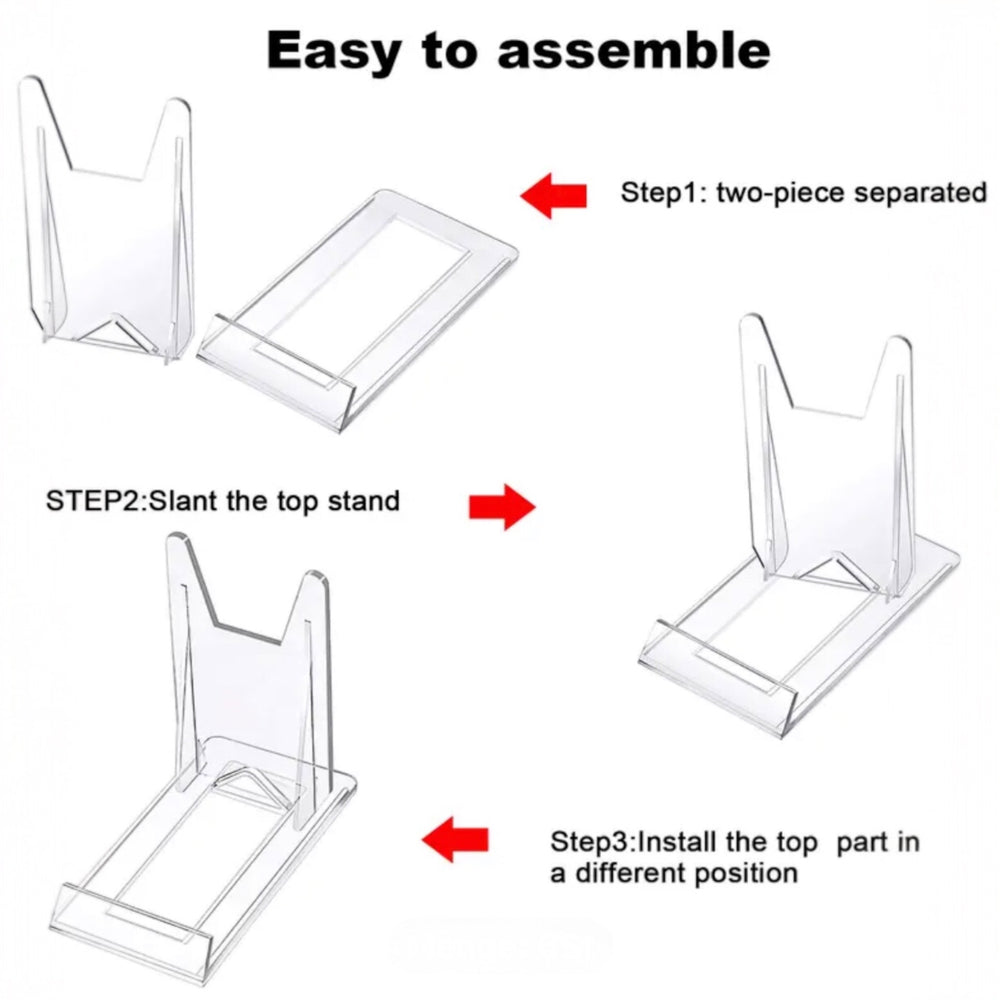 Easy to assemble

Step1: two-piece separated

STEP2:Slant the top stand

Step3:Install the top part in a different position